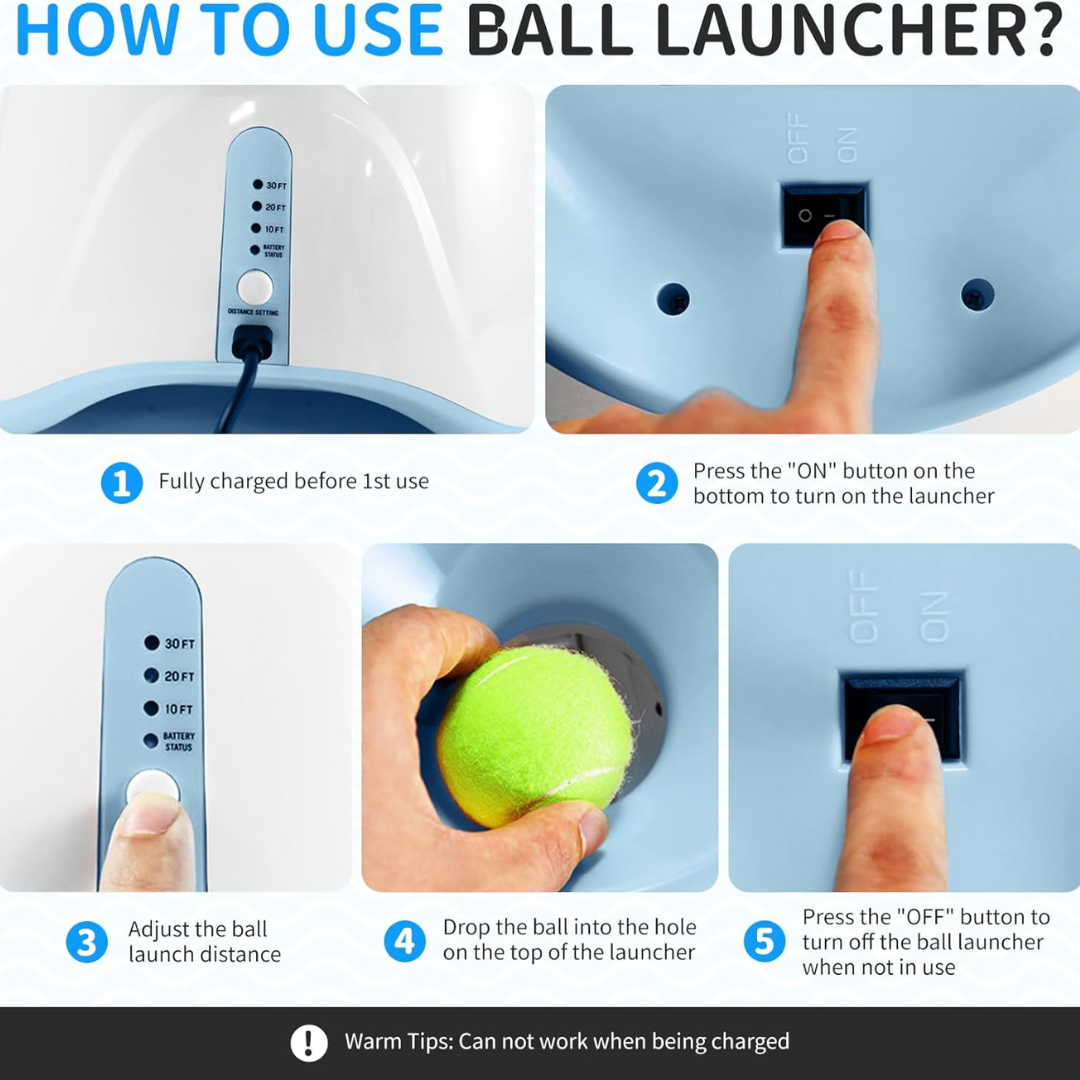 HOW TO USE BALL LAUNCHER?

30 FT
20 FT
10 FT
BATTERY STATUS
DISTANCE SETTING

OFF ON

1 Fully charged before 1st use

2 Press the "ON" button on the bottom to turn on the launcher

30 FT
20 FT
10 FT
BATTERY STATUS

OFF ON

3 Adjust the ball launch distance

4 Drop the ball into the hole on the top of the launcher

5 Press the "OFF" button to turn off the ball launcher when not in use

! Warm Tips: Can not work when being charged